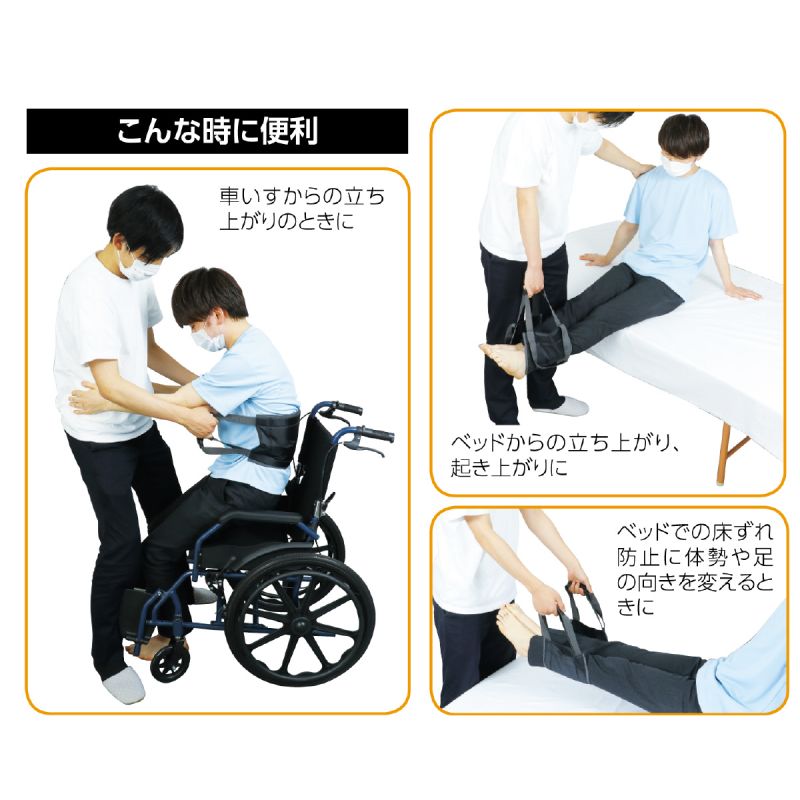 こんな時に便利

車いすからの立ち上がりのときに

ベッドからの立ち上がり、起き上がりに

ベッドでの床ずれ防止に体勢や足の向きを変えるときに