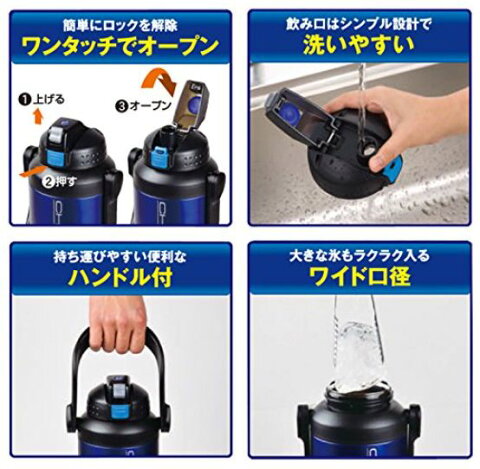 簡単にロックを解除
ワンタッチでオープン

❶上げる
❷押す
❸オープン

飲み口はシンプル設計で
洗いやすい

持ち運びやすい便利な
ハンドル付

大きな氷もラクラク入る
ワイド口径