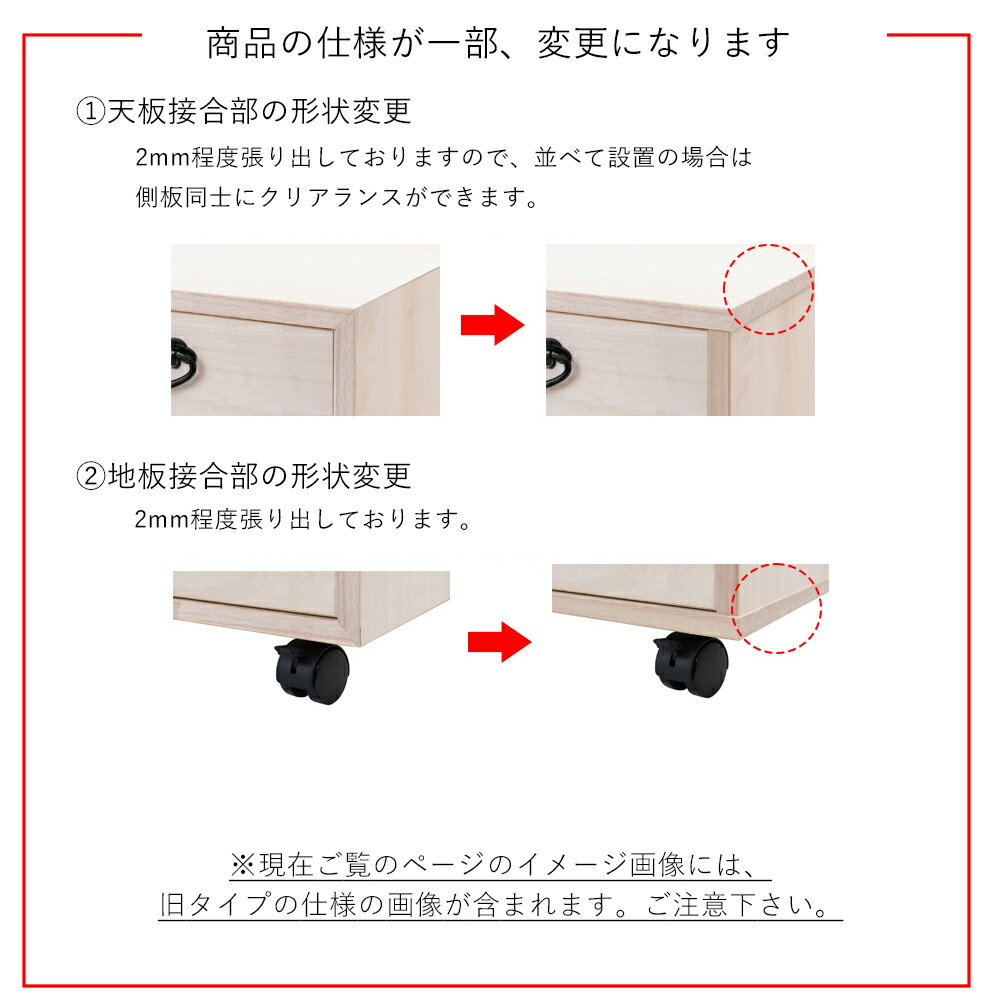 商品の仕様が一部、変更になります

①天板接合部の形状変更

2mm程度張り出しておりますので、並べて設置の場合は側板同士にクリアランスができます。

②地板接合部の形状変更

2mm程度張り出しております。

※現在ご覧のページのイメージ画像には、旧タイプの仕様の画像が含まれます。ご注意下さい。