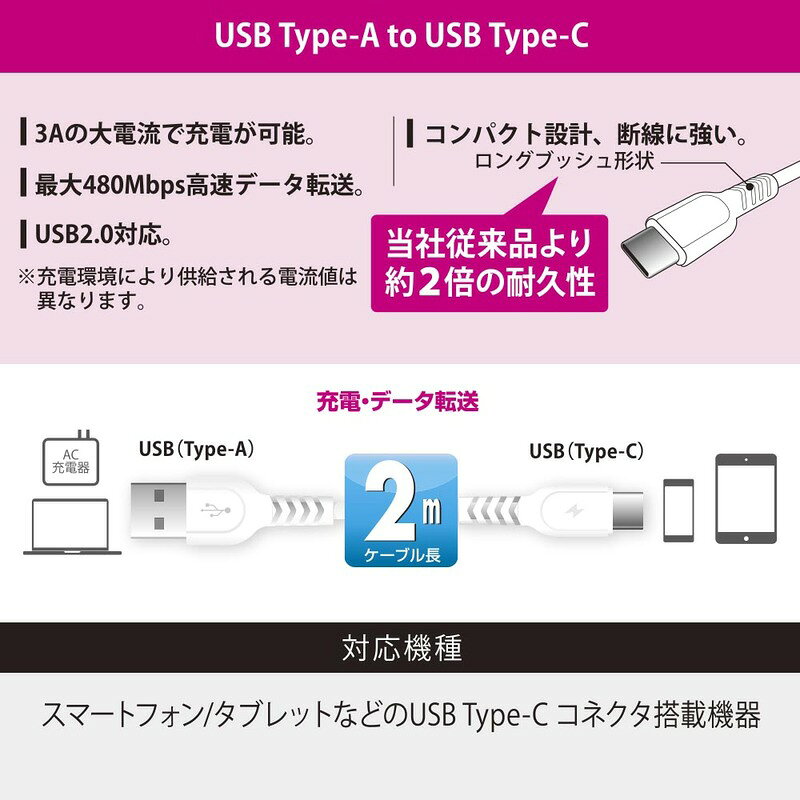 USB Type-A to USB Type-C

3Aの大電流で充電が可能。

最大480Mbps高速データ転送。

USB2.0対応。

※充電環境により供給される電流値は異なります。

コンパクト設計、断線に強い。

ロングブッシュ形状

当社従来品より約2倍の耐久性

充電・データ転送

AC充電器

USB（Type-A）

2m

ケーブル長

USB（Type-C）

対応機種

スマートフォン/タブレットなどのUSB Type-C コネクタ搭載機器