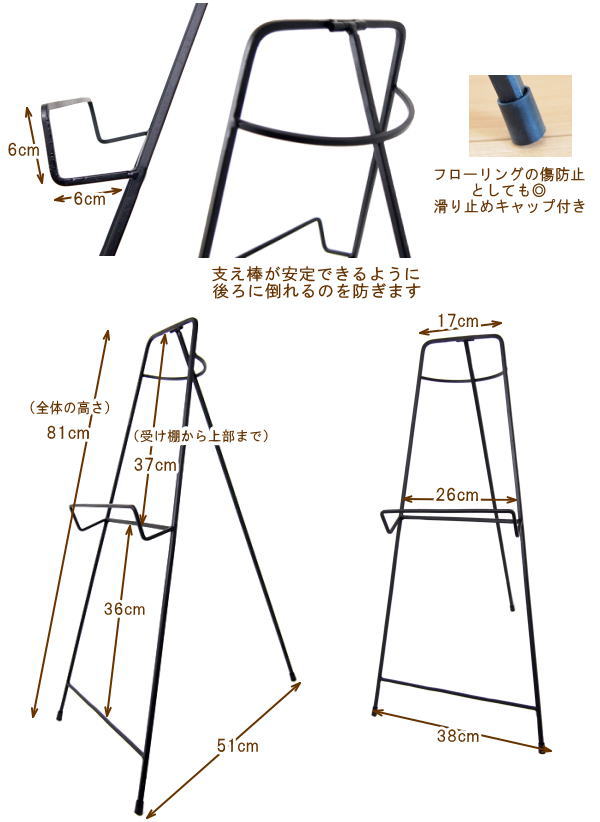 6cm

6cm

フローリングの傷防止としても◎
滑り止めキャップ付き

支え棒が安定できるように
後ろに倒れるのを防ぎます

（全体の高さ）
81cm

（受け棚から上部まで）
37cm

36cm

51cm

17cm

26cm

38cm