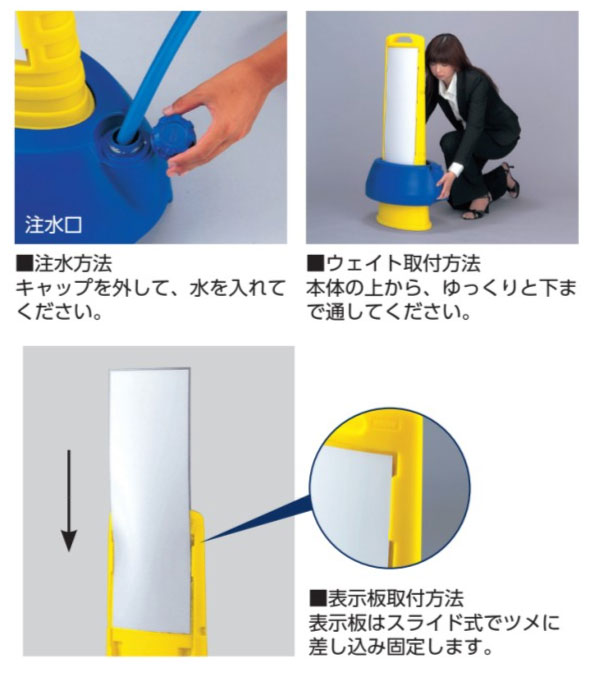 注水口

■注水方法
キャップを外して、水を入れてください。

■ウェイト取付方法
本体の上から、ゆっくりと下まで通してください。

■表示板取付方法
表示板はスライド式でツメに差し込み固定します。