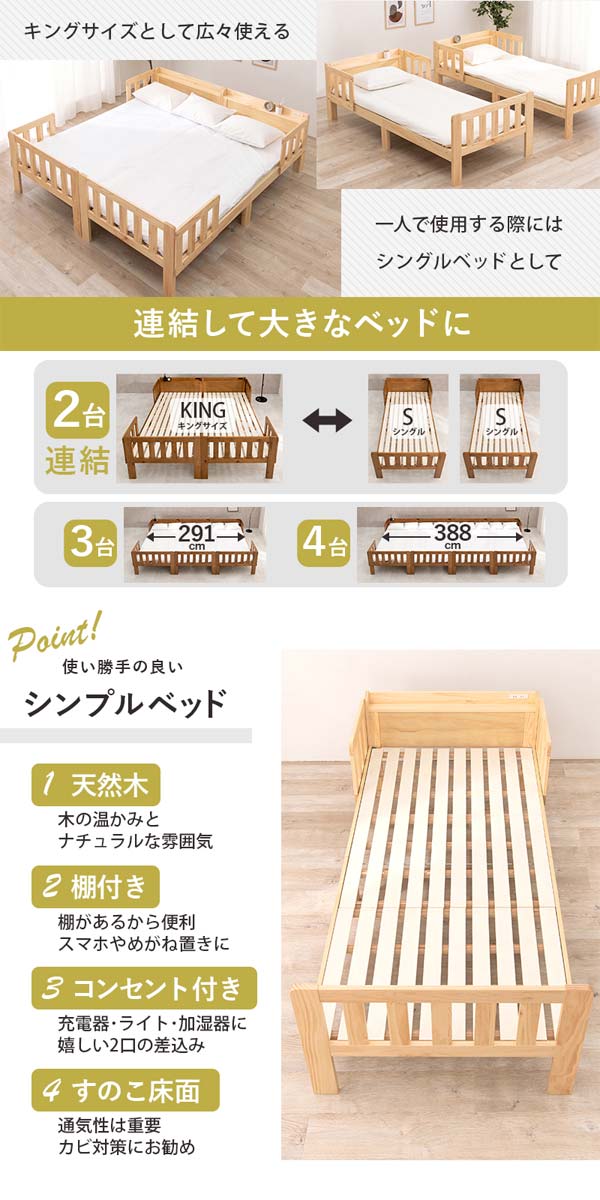 キングサイズとして広々使える

一人で使用する際には
シングルベッドとして

連結して大きなベッドに

2台
連結

KING
キングサイズ

S
シングル

S
シングル

3台

291
cm

4台

388
cm

Point!
使い勝手の良い
シンプルベッド

1 天然木
木の温かみと
ナチュラルな雰囲気

2 棚付き
棚があるから便利
スマホやめがね置きに

3 コンセント付き
充電器・ライト・加湿器に
嬉しい2口の差込み

4 すのこ床面
通気性は重要
カビ対策にお勧め