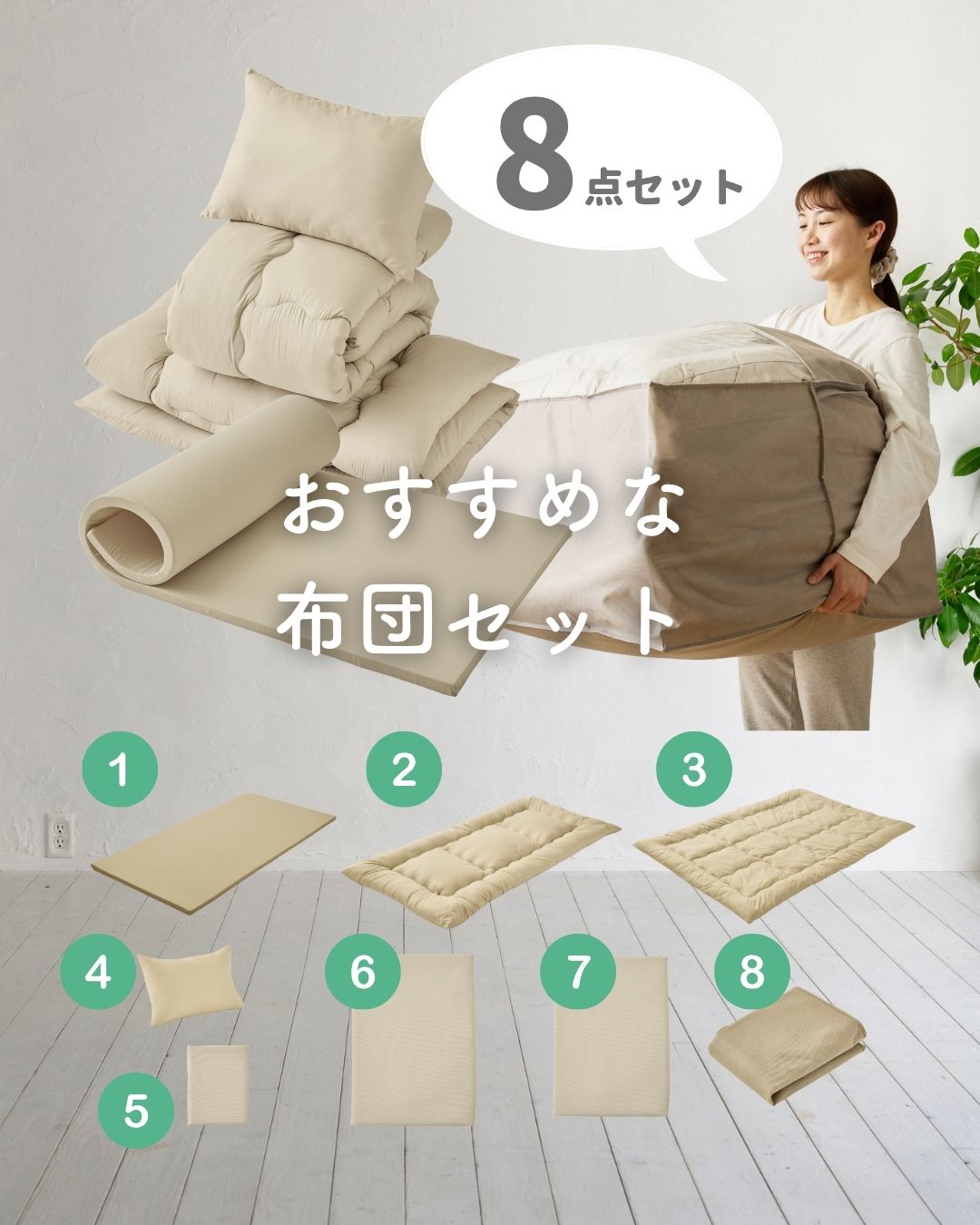 8点セット

おすすめな
布団セット

1

2

3

4

5

6

7

8