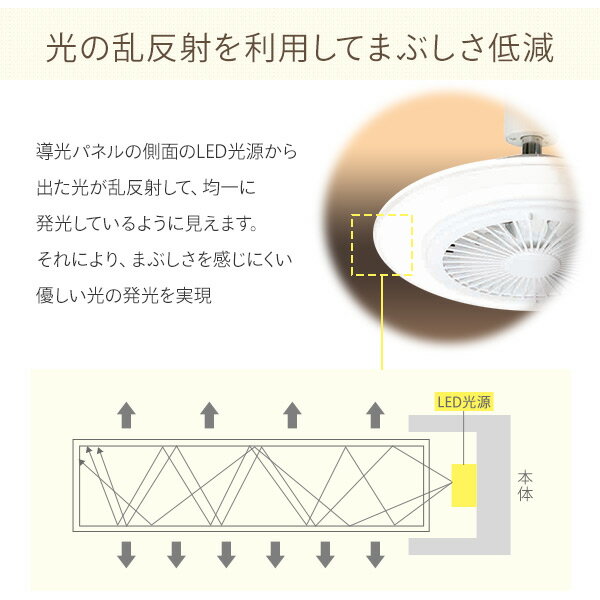 光の乱反射を利用してまぶしさ低減

導光パネルの側面のLED光源から出た光が乱反射して、均一に発光しているように見えます。それにより、まぶしさを感じにくい優しい光の発光を実現

LED光源

本体