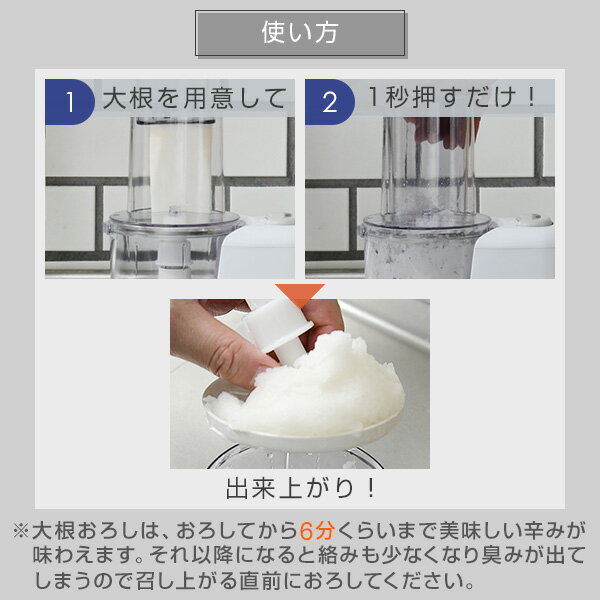 使い方

1 大根を用意して

2 1秒押すだけ！

出来上がり！

※大根おろしは、おろしてから6分くらいまで美味しい辛みが味わえます。それ以降になると絡みも少なくなり臭みが出てしまうので召し上がる直前におろしてください。