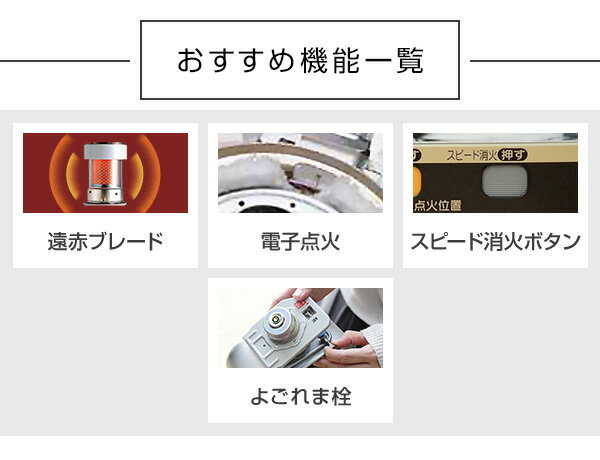 おすすめ機能一覧

遠赤ブレード

電子点火

スピード消火 押す
点火位置
スピード消火ボタン

よごれま栓