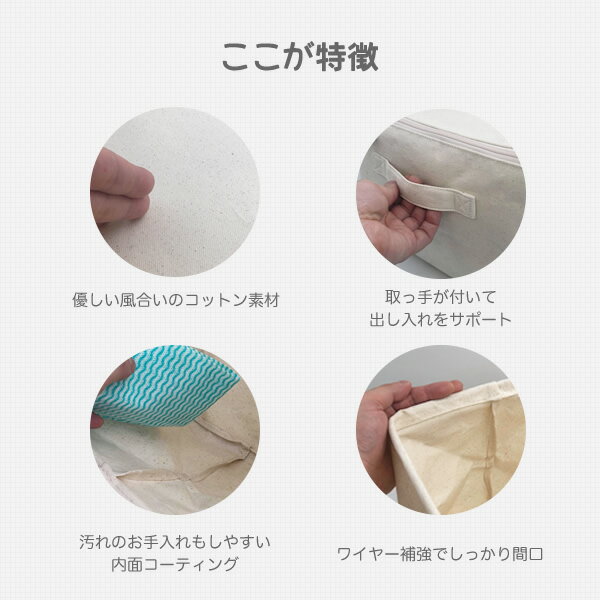 ここが特徴

優しい風合いのコットン素材

取っ手が付いて
出し入れをサポート

汚れのお手入れもしやすい
内面コーティング

ワイヤー補強でしっかり間口