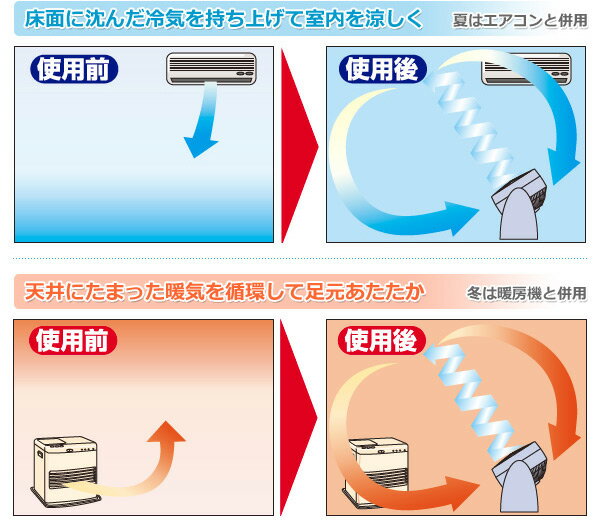 床面に沈んだ冷気を持ち上げて室内を涼しく

夏はエアコンと併用

使用前

使用後

天井にたまった暖気を循環して足元あたたか

冬は暖房機と併用

使用前

使用後