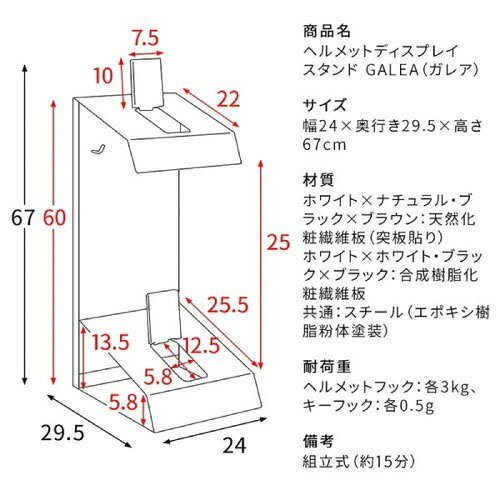 7.5
10
22
67
60
25
25.5
13.5
12.5
5.8
5.8
29.5
24

商品名
ヘルメットディスプレイスタンド GALEA（ガレア）

サイズ
幅24×奥行き29.5×高さ67cm

材質
ホワイト×ナチュラル・ブラック×ブラウン：天然化粧繊維板（突板貼り）
ホワイト×ホワイト・ブラック×ブラック：合成樹脂化粧繊維板
共通：スチール（エポキシ樹脂粉体塗装）

耐荷重
ヘルメットフック：各3kg、キーフック：各0.5g

備考
組立式（約15分）