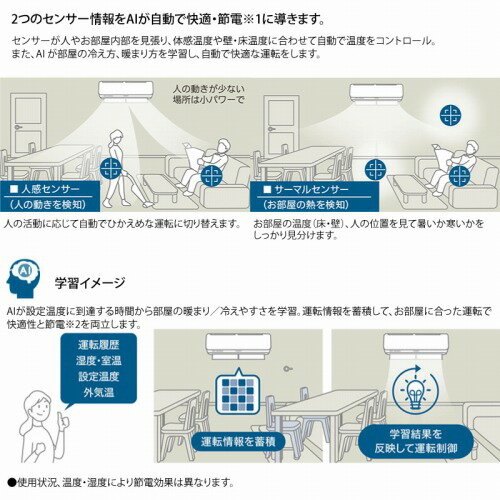 2つのセンサー情報をAIが自動で快適・節電※1に導きます。

センサーが人やお部屋内部を見張り、体感温度や壁・床温度に合わせて自動で温度をコントロール。
また、AI が部屋の冷え方、暖まり方を学習し、自動で快適な運転をします。

人の動きが少ない場所は小パワーで

■ 人感センサー
（人の動きを検知）

人の活動に応じて自動でひかえめな運転に切り替えます。

■ サーマルセンサー
（お部屋の熱を検知）

お部屋の温度（床・壁）、人の位置を見て暑いか寒いかをしっかり見分けます。

AI

学習イメージ

AIが設定温度に到達する時間から部屋の暖まり／冷えやすさを学習。運転情報を蓄積して、お部屋に合った運転で快適性と節電※2を両立します。

運転履歴
湿度・室温
設定温度
外気温

運転情報を蓄積

学習結果を
反映して運転制御

●使用状況、温度・湿度により節電効果は異なります。