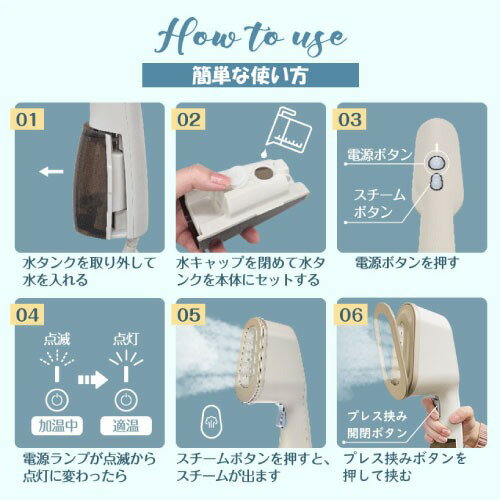 How to use

簡単な使い方

01

水タンクを取り外して水を入れる

02

水キャップを閉めて水タンクを本体にセットする

03

電源ボタン

スチームボタン

電源ボタンを押す

04

点滅

点灯

加温中

適温

電源ランプが点滅から点灯に変わったら

05

スチームボタンを押すと、スチームが出ます

06

プレス挟み開閉ボタン

プレス挟みボタンを押して挟む