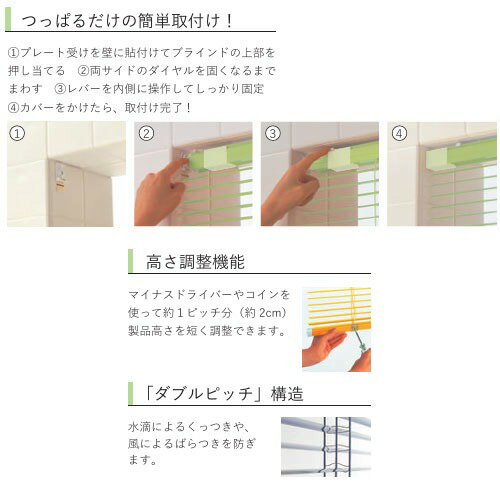 つっぱるだけの簡単取付け！

①プレート受けを壁に貼付けてブラインドの上部を押し当てる　②両サイドのダイヤルを固くなるまでまわす　③レバーを内側に操作してしっかり固定　④カバーをかけたら、取付け完了！

①

②

③

④

高さ調整機能

マイナスドライバーやコインを使って約１ピッチ分（約 2cm）製品高さを短く調整できます。

「ダブルピッチ」構造

水滴によるくっつきや、風によるばらつきを防ぎます。