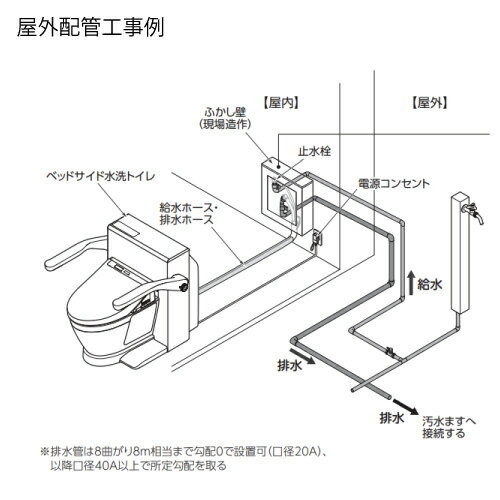 屋外配管工事例

【屋内】

【屋外】

ふかし壁
(現場造作)

止水栓

ベッドサイド水洗トイレ

電源コンセント

給水ホース・
排水ホース

給水

排水

排水

汚水ますへ
接続する

※排水管は8曲がり8m相当まで勾配0で設置可(口径20A)、
以降口径40A以上で所定勾配を取る