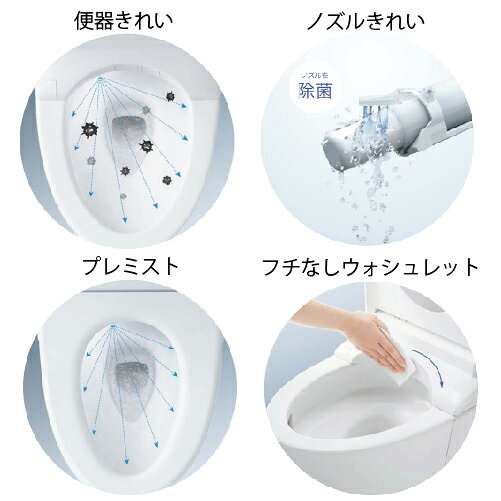 便器きれい

ノズルきれい

ノズルを
除菌

プレミスト

フチなしウォシュレット