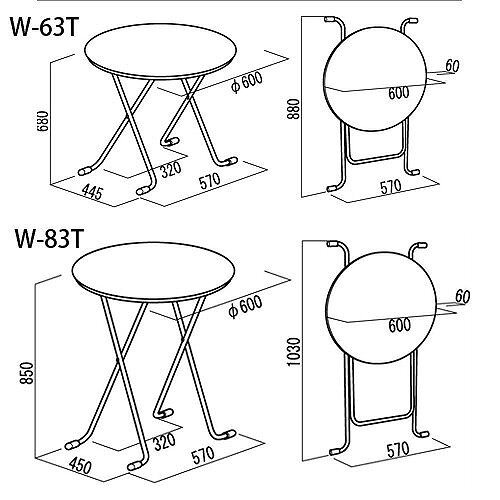 W-63T

680

φ600

320

445

570

880

60

600

570

W-83T

850

φ600

320

450

570

1030

60

600

570