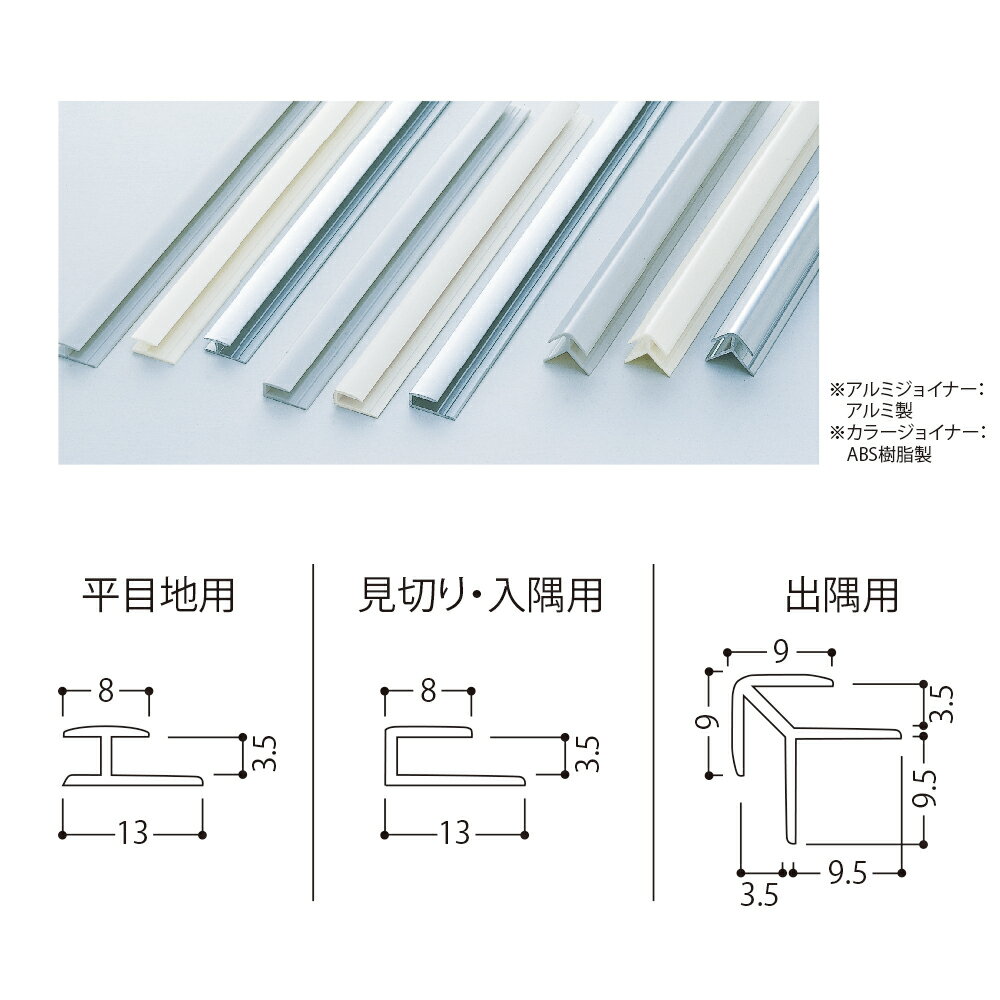 ※アルミジョイナー：
アルミ製
※カラージョイナー：
ABS樹脂製

平目地用

8
3.5
13

見切り・入隅用

8
3.5
13

出隅用

9
9
3.5
9.5
3.5
9.5