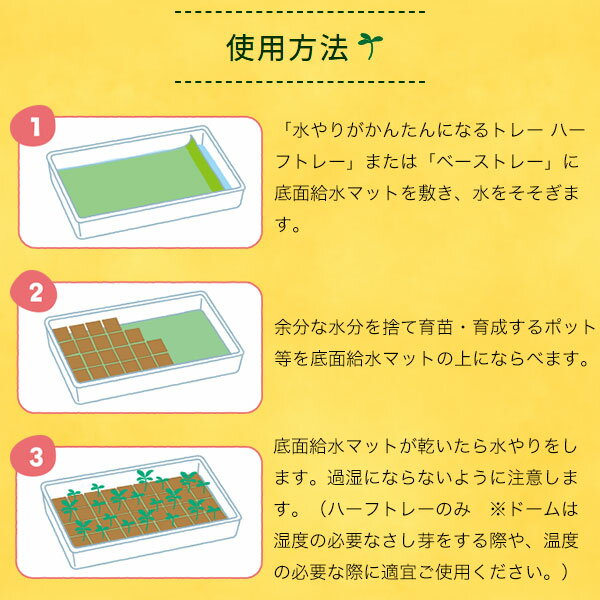 使用方法

1

「水やりがかんたんになるトレー ハーフトレー」または「ベーストレー」に底面給水マットを敷き、水をそそぎます。

2

余分な水分を捨て育苗・育成するポット等を底面給水マットの上にならべます。

3

底面給水マットが乾いたら水やりをします。過湿にならないように注意します。（ハーフトレーのみ　※ドームは湿度の必要なさし芽をする際や、温度の必要な際に適宜ご使用ください。）