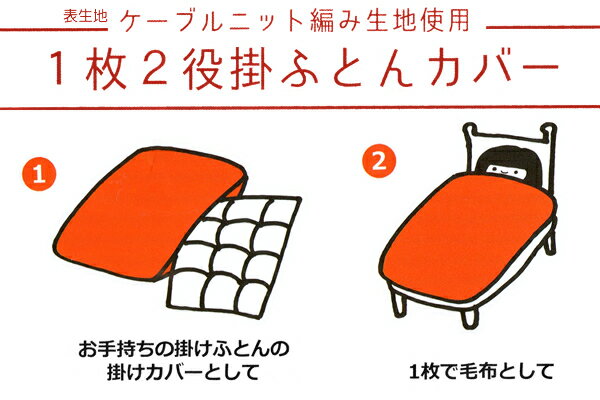 表生地 ケーブルニット編み生地使用

1枚2役掛ふとんカバー

1

お手持ちの掛けふとんの掛けカバーとして

2

1枚で毛布として