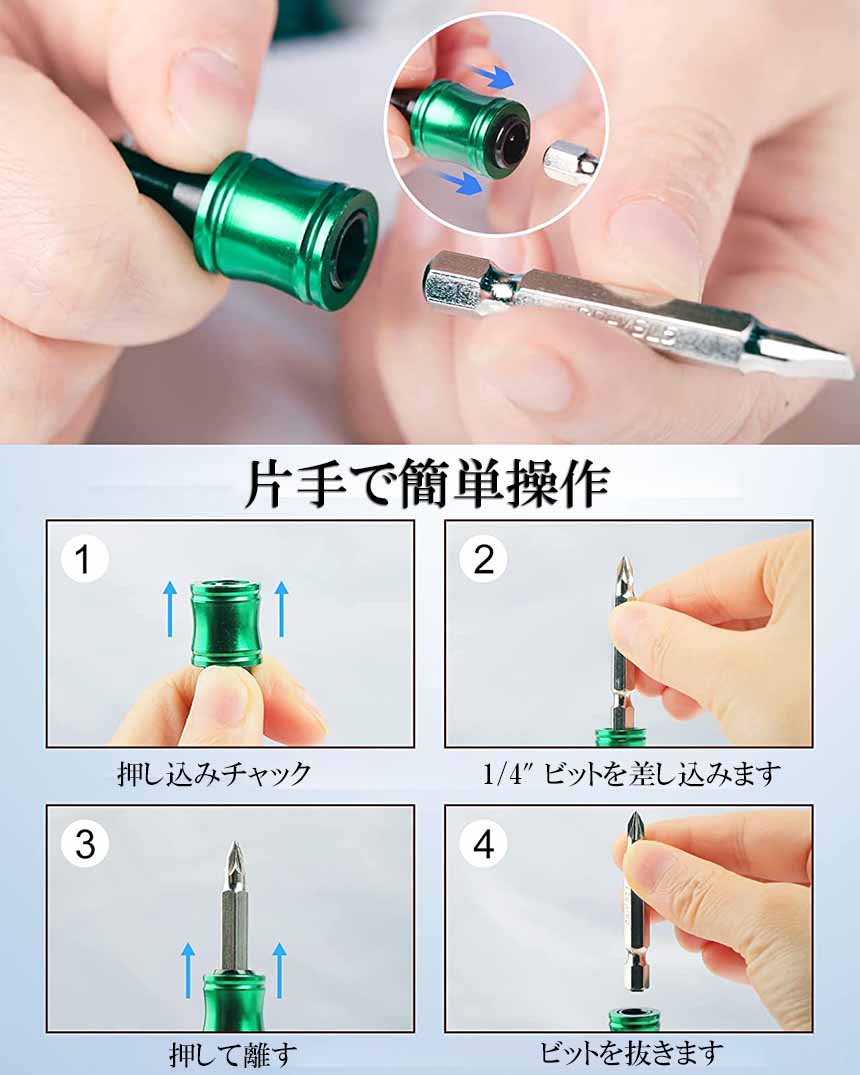 片手で簡単操作

1

押し込みチャック

2

1/4″ ビットを差し込みます

3

押して離す

4

ビットを抜きます