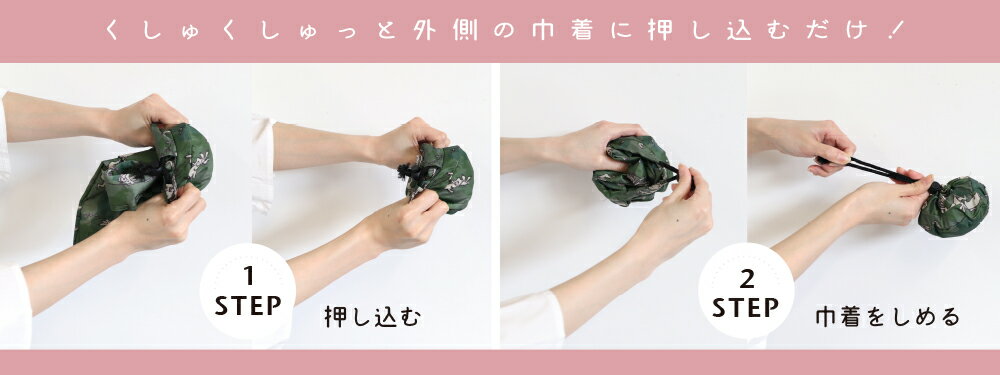 くしゅくしゅっと外側の巾着に押し込むだけ！

1
STEP
押し込む

2
STEP
巾着をしめる