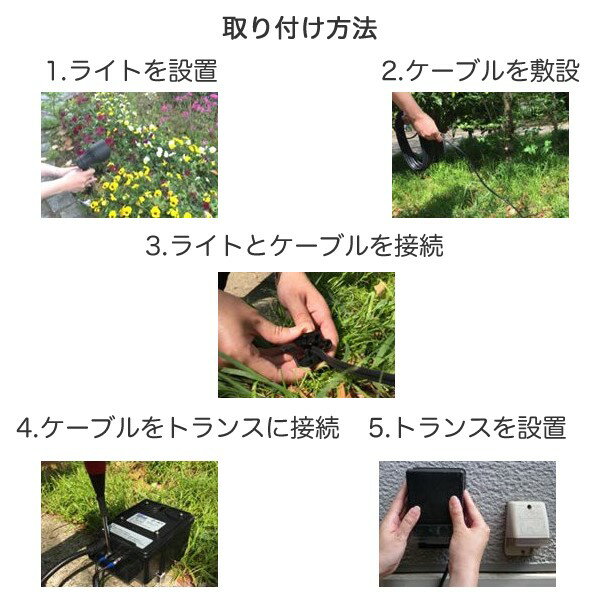 取り付け方法

1.ライトを設置

2.ケーブルを敷設

3.ライトとケーブルを接続

4.ケーブルをトランスに接続

5.トランスを設置