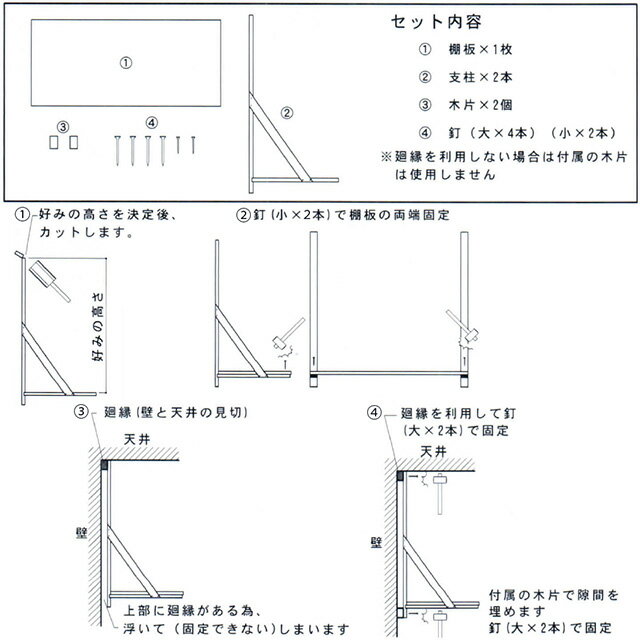 ①

②

③

④

セット内容

① 棚板×1枚

② 支柱×2本

③ 木片×2個

④ 釘（大×4本）（小×2本）

※廻縁を利用しない場合は付属の木片は使用しません

①好みの高さを決定後、カットします。

好みの高さ

②釘（小×2本）で棚板の両端固定

③ 廻縁（壁と天井の見切）

天井

壁

上部に廻縁がある為、浮いて（固定できない）しまいます

④ 廻縁を利用して釘（大×2本）で固定

天井

壁

付属の木片で隙間を埋めます
釘（大×2本）で固定