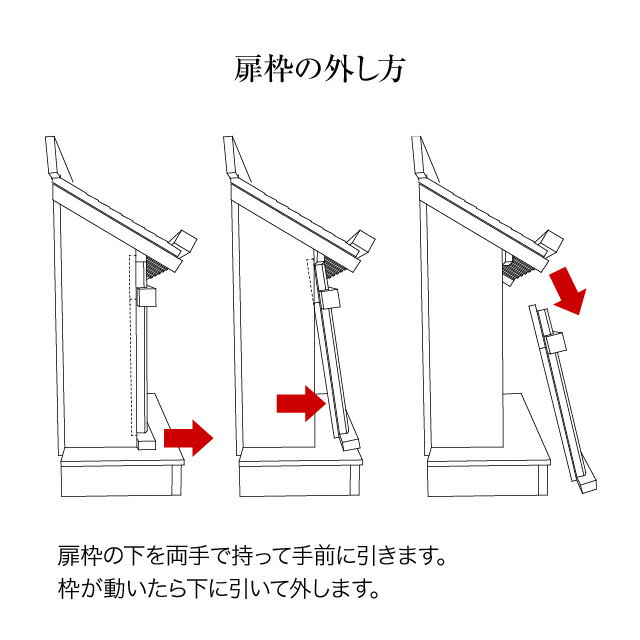 扉枠の外し方

扉枠の下を両手で持って手前に引きます。
枠が動いたら下に引いて外します。