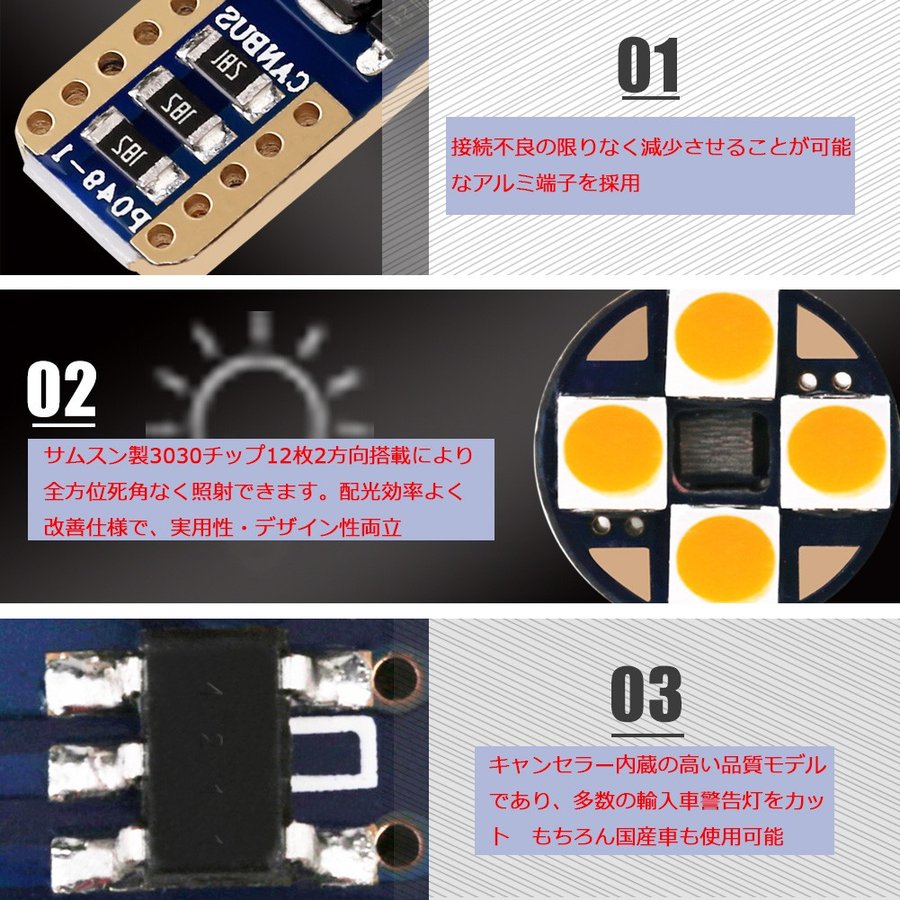 CANBUS
2BL
1B2
1B2
P048-1

01

接続不良の限りなく減少させることが可能なアルミ端子を採用

02

サムスン製3030チップ12枚2方向搭載により全方位死角なく照射できます。配光効率よく改善仕様で、実用性・デザイン性両立

03

キャンセラー内蔵の高い品質モデルであり、多数の輸入車警告灯をカット　もちろん国産車も使用可能