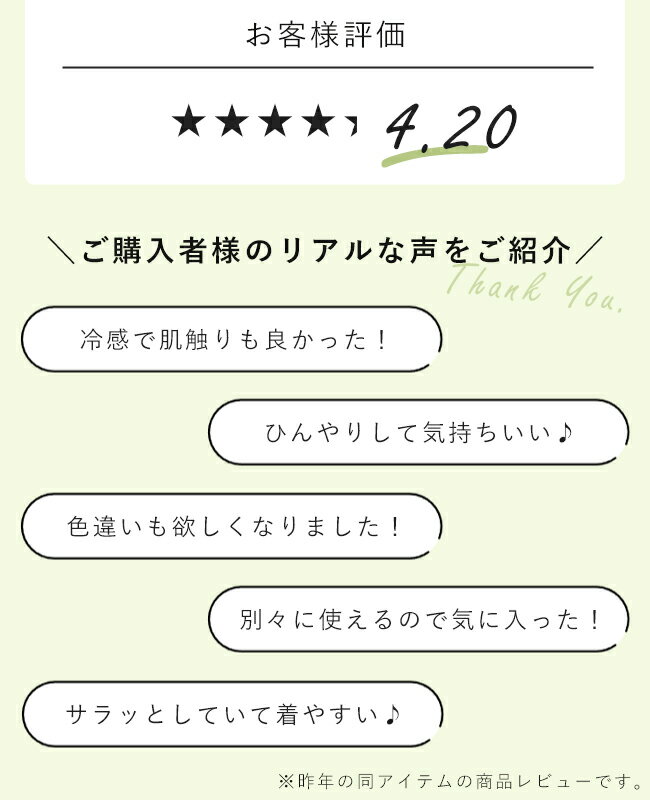 お客様評価

★★★★ 4.20

＼ご購入者様のリアルな声をご紹介／

Thank You.

冷感で肌触りも良かった！

ひんやりして気持ちいい♪

色違いも欲しくなりました！

別々に使えるので気に入った！

サラッとしていて着やすい♪

※昨年の同アイテムの商品レビューです。