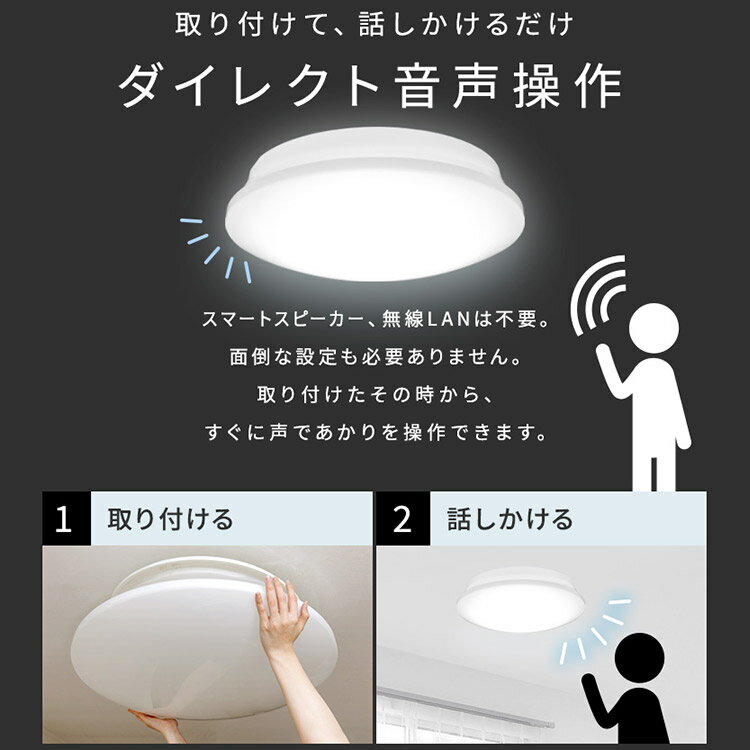 取り付けて、話しかけるだけ
ダイレクト音声操作

スマートスピーカー、無線LANは不要。
面倒な設定も必要ありません。
取り付けたその時から、
すぐに声であかりを操作できます。

1 取り付ける

2 話しかける