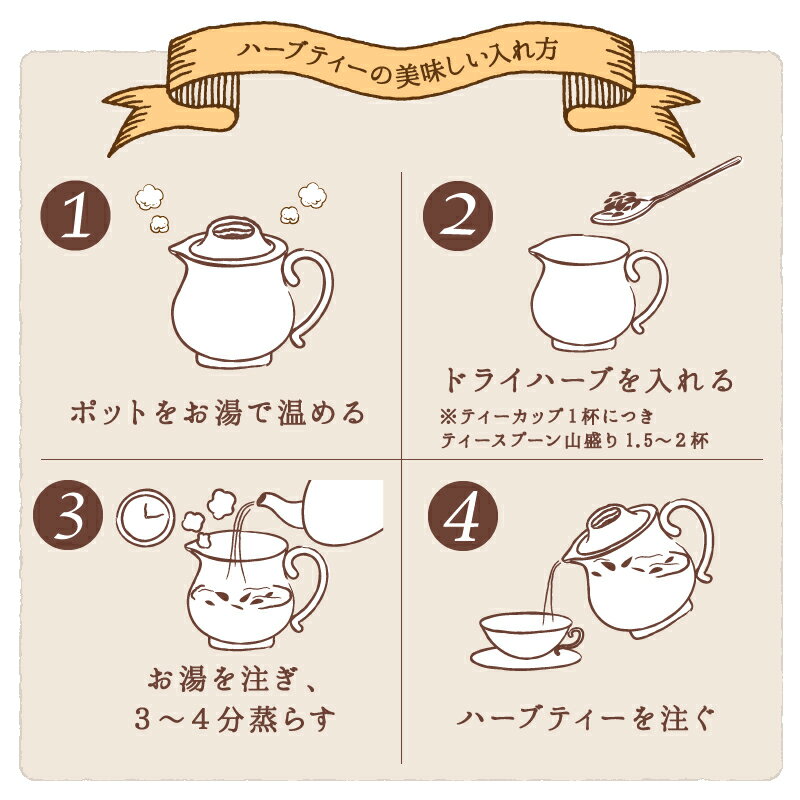 ハーブティーの美味しい入れ方

1
ポットをお湯で温める

2
ドライハーブを入れる
※ティーカップ1杯につき
ティースプーン山盛り1.5～2杯

3
お湯を注ぎ、
3～4分蒸らす

4
ハーブティーを注ぐ