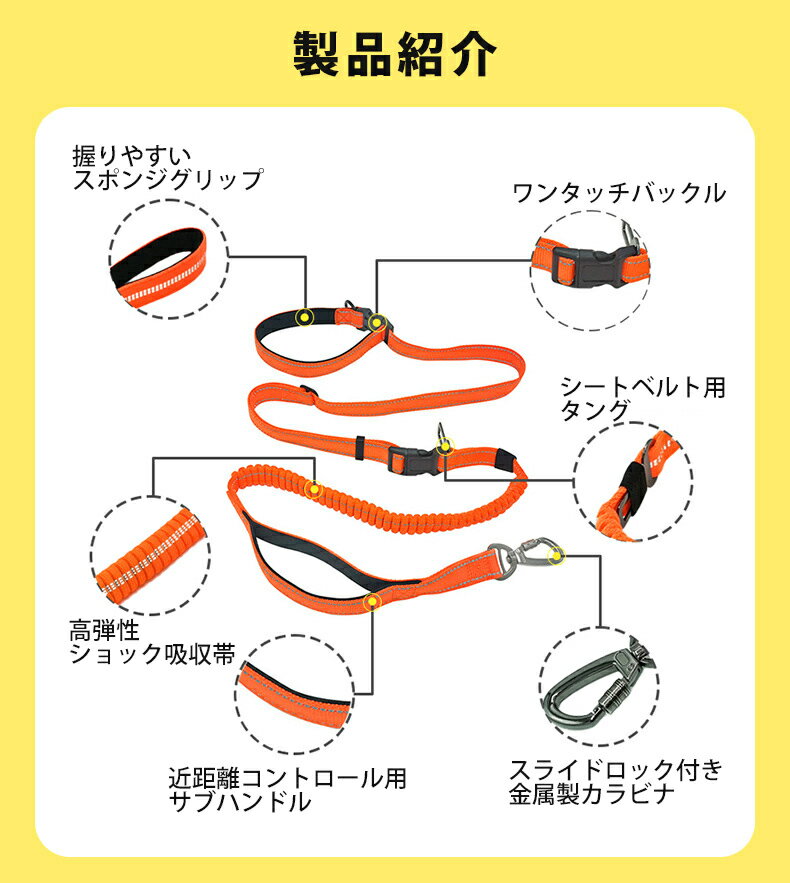 製品紹介

握りやすい
スポンジグリップ

ワンタッチバックル

シートベルト用
タング

高弾性
ショック吸収帯

近距離コントロール用
サブハンドル

スライドロック付き
金属製カラビナ