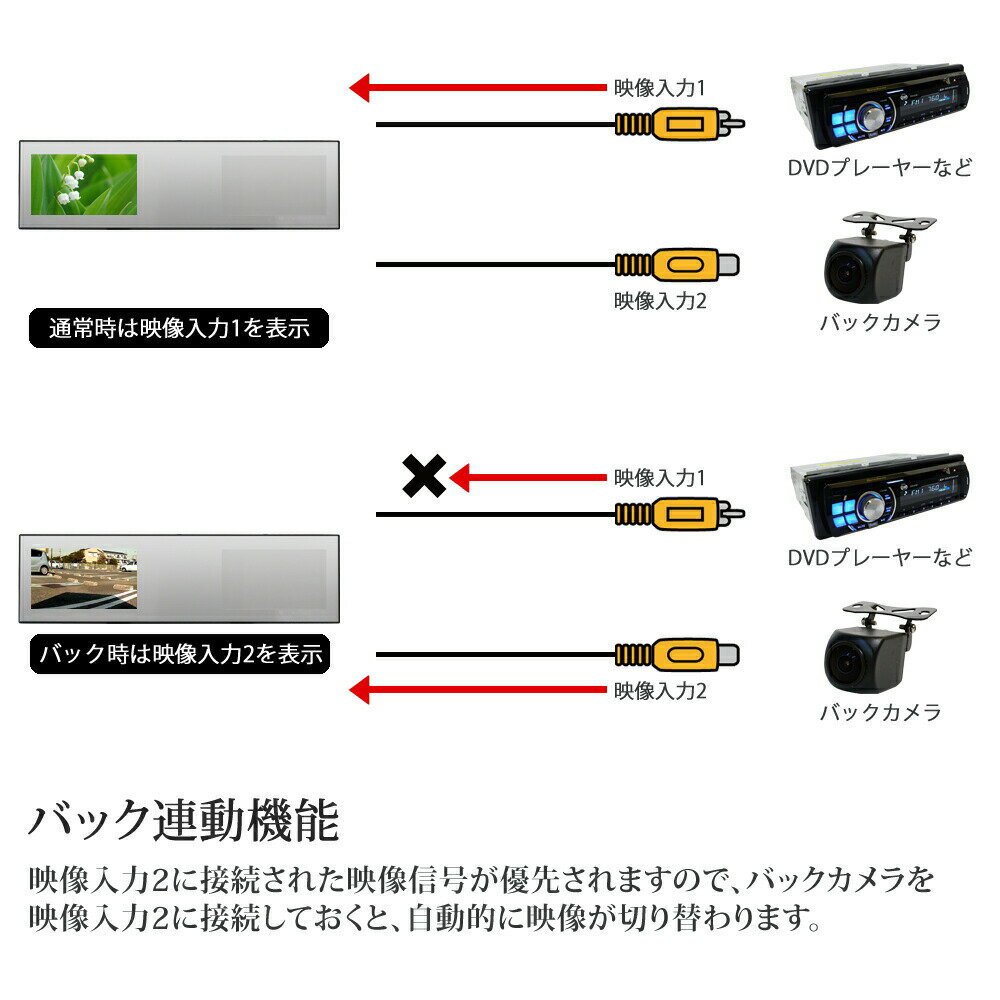 映像入力1

DVDプレーヤーなど

映像入力2

バックカメラ

通常時は映像入力1を表示

映像入力1

DVDプレーヤーなど

バック時は映像入力2を表示

映像入力2

バックカメラ

バック連動機能

映像入力2に接続された映像信号が優先されますので、バックカメラを映像入力2に接続しておくと、自動的に映像が切り替わります。