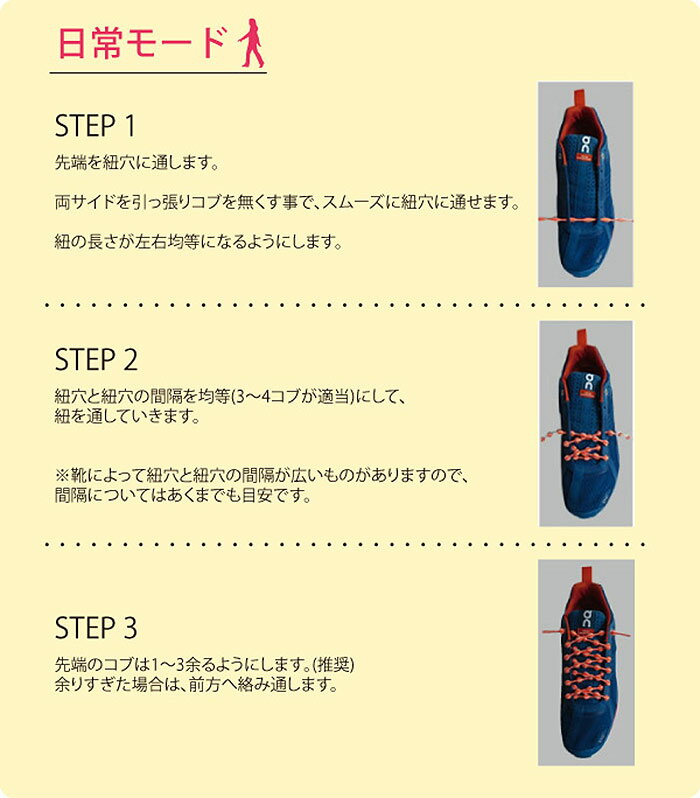 日常モード

STEP 1

先端を紐穴に通します。

両サイドを引っ張りコブを無くす事で、スムーズに紐穴に通せます。

紐の長さが左右均等になるようにします。

STEP 2

紐穴と紐穴の間隔を均等(3〜4コブが適当)にして、紐を通していきます。

※靴によって紐穴と紐穴の間隔が広いものがありますので、間隔についてはあくまでも目安です。

STEP 3

先端のコブは1〜3余るようにします。(推奨)
余りすぎた場合は、前方へ絡み通します。