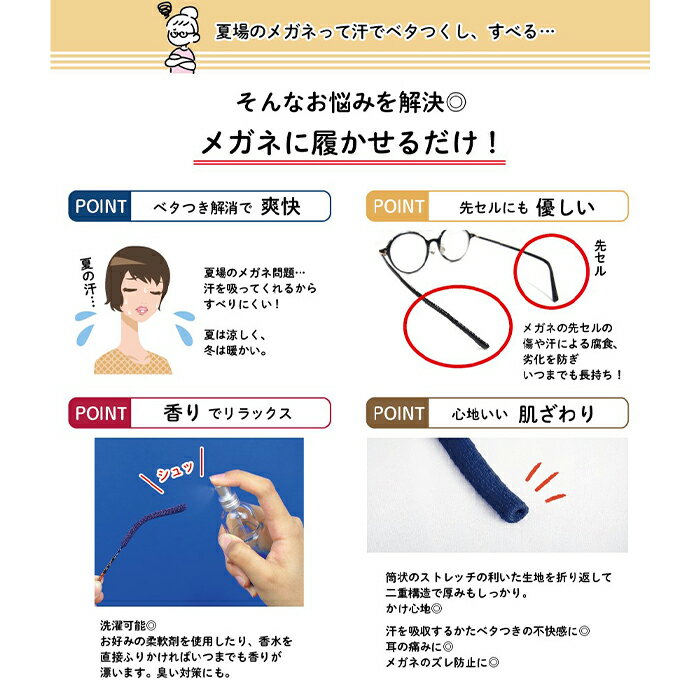 夏場のメガネって汗でベタつくし、すべる…

そんなお悩みを解決◎

メガネに履かせるだけ！

POINT ベタつき解消で 爽快

夏の汗…

夏場のメガネ問題…
汗を吸ってくれるから
すべりにくい！

夏は涼しく、
冬は暖かい。

POINT 先セルにも 優しい

先セル

メガネの先セルの
傷や汗による腐食、
劣化を防ぎ
いつまでも長持ち！

POINT 香り でリラックス

シュッ

洗濯可能◎
お好みの柔軟剤を使用したり、香水を
直接ふりかければいつまでも香りが
漂います。臭い対策にも。

POINT 心地いい 肌ざわり

筒状のストレッチの利いた生地を折り返して
二重構造で厚みもしっかり。
かけ心地◎

汗を吸収するかたベタつきの不快感に◎
耳の痛みに◎
メガネのズレ防止に◎