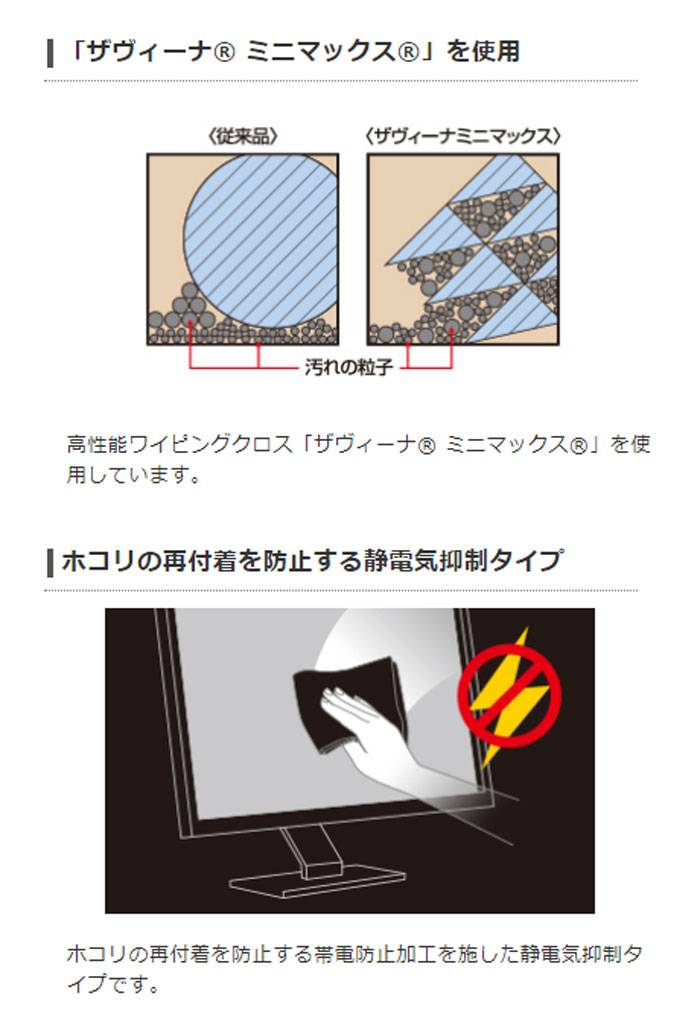 「ザヴィーナ® ミニマックス®」を使用

〈従来品〉

〈ザヴィーナミニマックス〉

汚れの粒子

高性能ワイピングクロス「ザヴィーナ® ミニマックス®」を使用しています。

ホコリの再付着を防止する静電気抑制タイプ

ホコリの再付着を防止する帯電防止加工を施した静電気抑制タイプです。