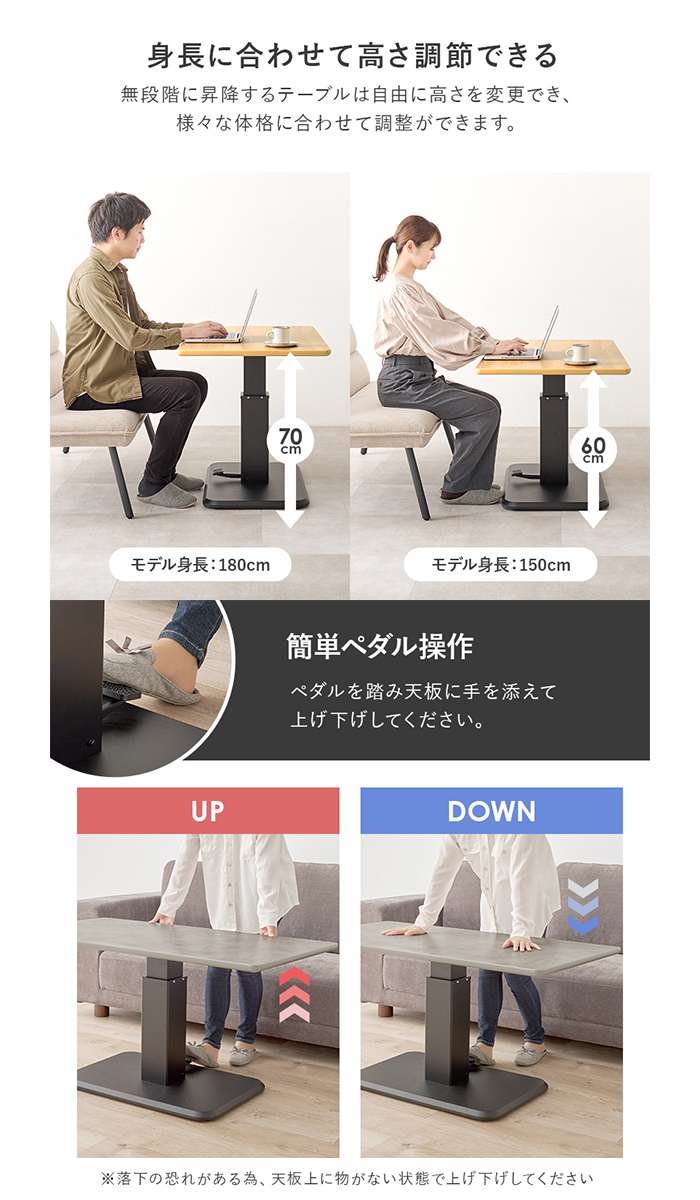 身長に合わせて高さ調節できる

無段階に昇降するテーブルは自由に高さを変更でき、様々な体格に合わせて調整ができます。

70 cm

モデル身長：180cm

60 cm

モデル身長：150cm

簡単ペダル操作

ペダルを踏み天板に手を添えて上げ下げしてください。

UP

DOWN

※落下の恐れがある為、天板上に物がない状態で上げ下げしてください