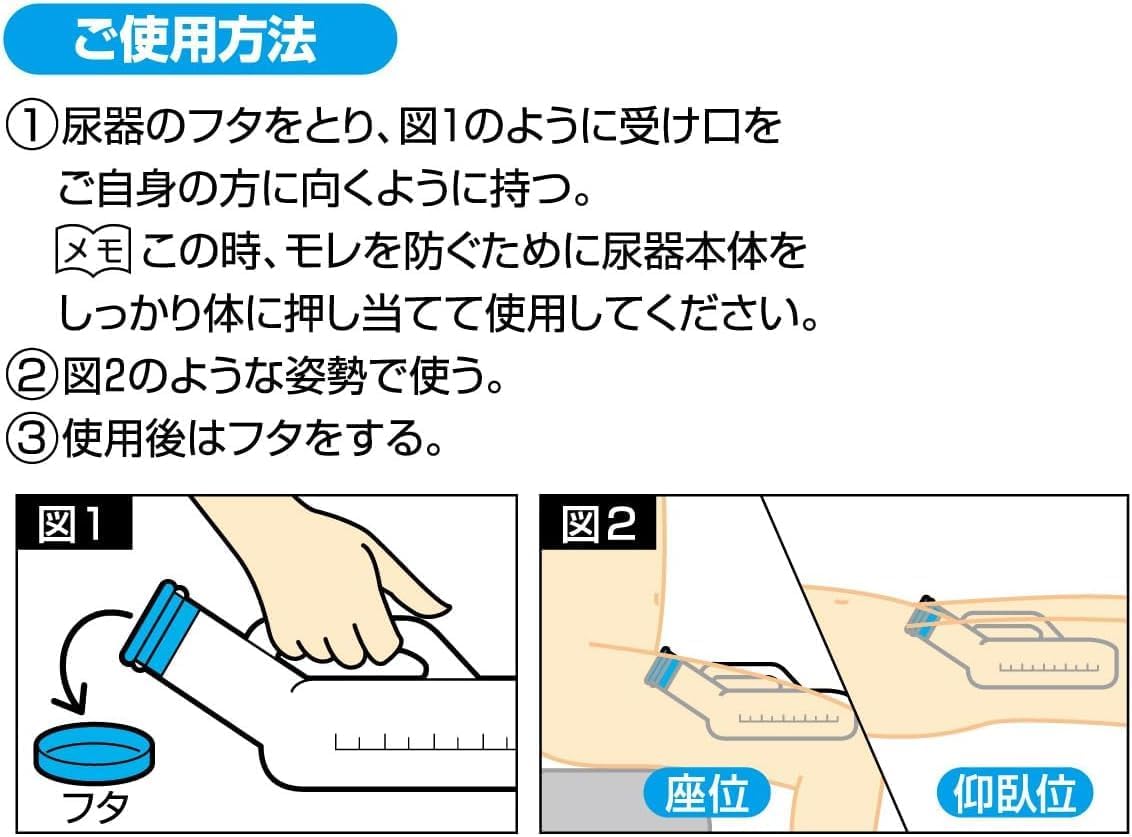 ご使用方法

①尿器のフタをとり、図1のように受け口をご自身の方に向くように持つ。

メモ この時、モレを防ぐために尿器本体をしっかり体に押し当てて使用してください。

②図2のような姿勢で使う。

③使用後はフタをする。

図1

フタ

図2

座位

仰臥位