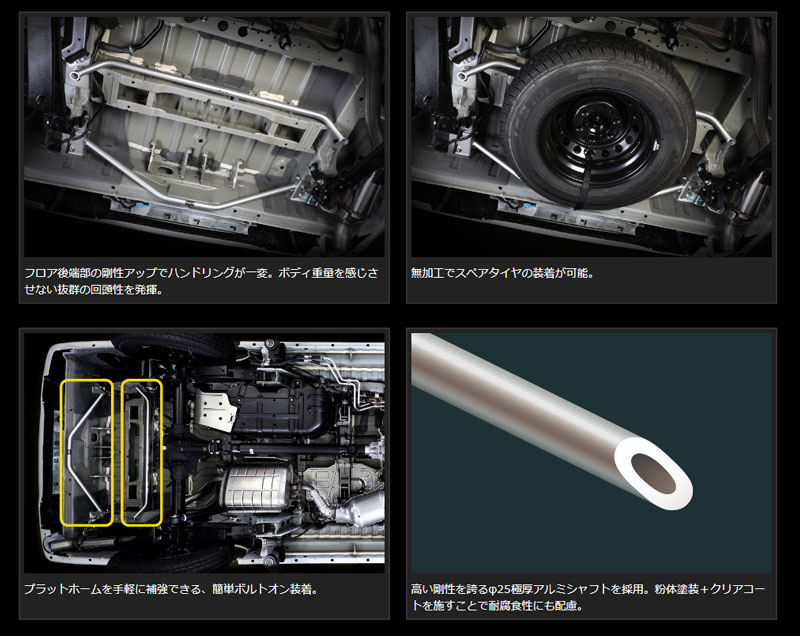 フロア後端部の剛性アップでハンドリングが一変。ボディ重量を感じさせない抜群の回頭性を発揮。

無加工でスペアタイヤの装着が可能。

プラットホームを手軽に補強できる、簡単ボルトオン装着。

高い剛性を誇るφ25極厚アルミシャフトを採用。粉体塗装＋クリアコートを施すことで耐腐食性にも配慮。