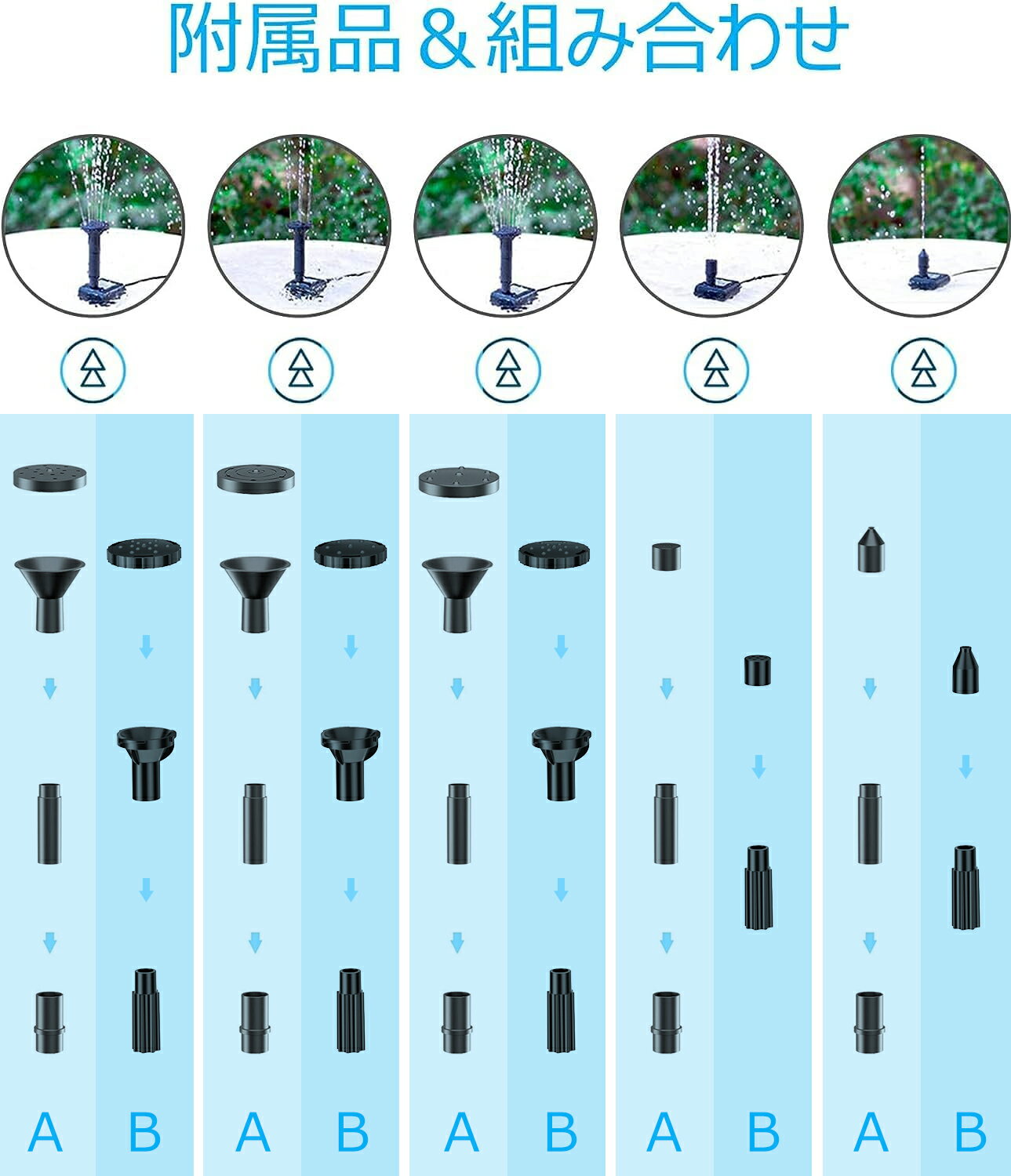 附属品＆組み合わせ

A B A B A B A B A B