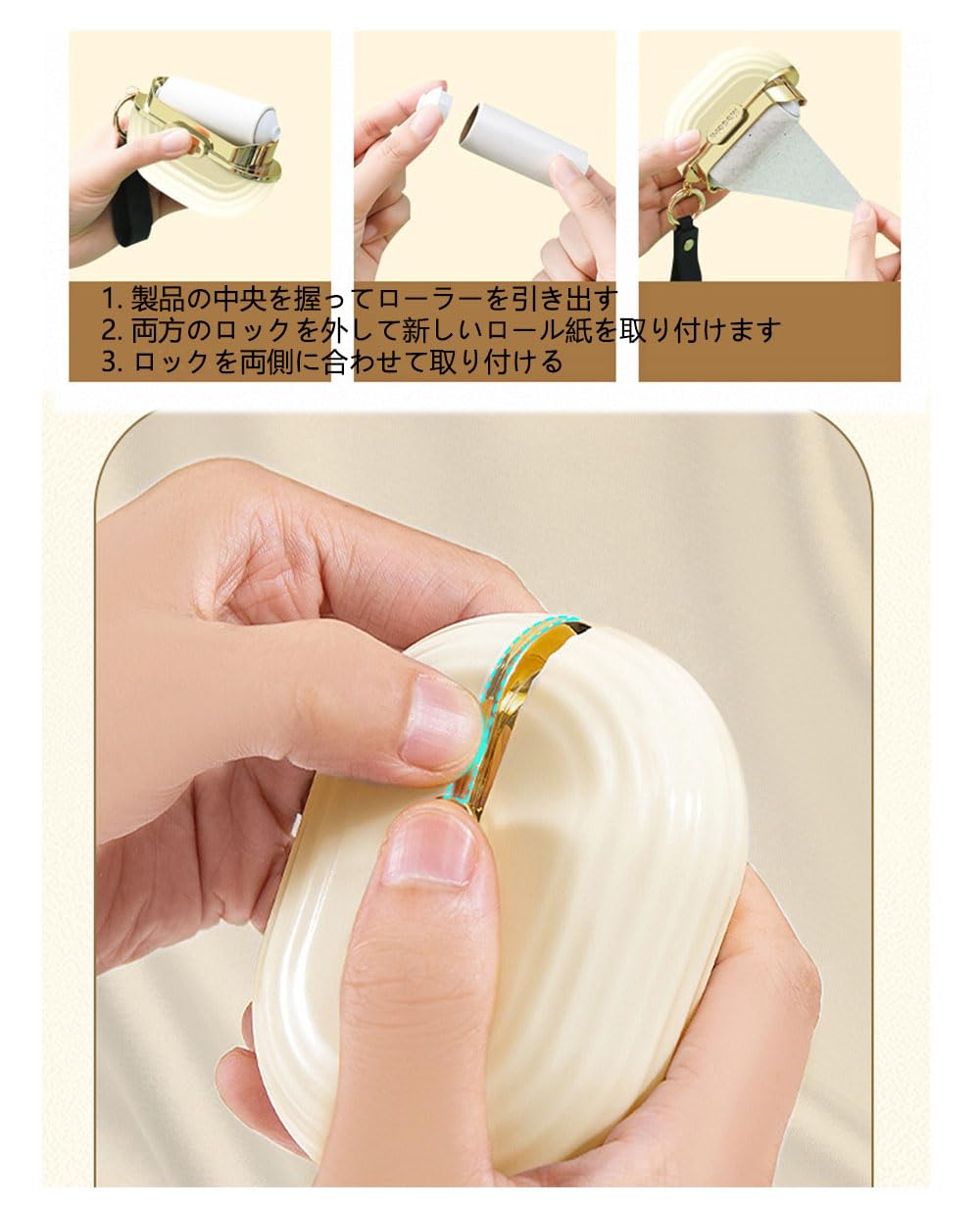 1. 製品の中央を握ってローラーを引き出す
2. 両方のロックを外して新しいロール紙を取り付けます
3. ロックを両側に合わせて取り付ける