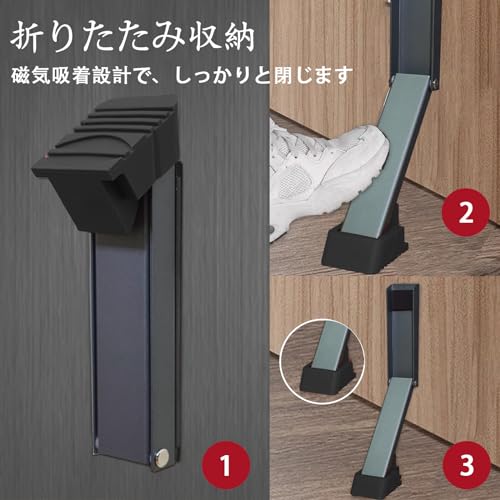 折りたたみ収納

磁気吸着設計で、しっかりと閉じます

2

1

3