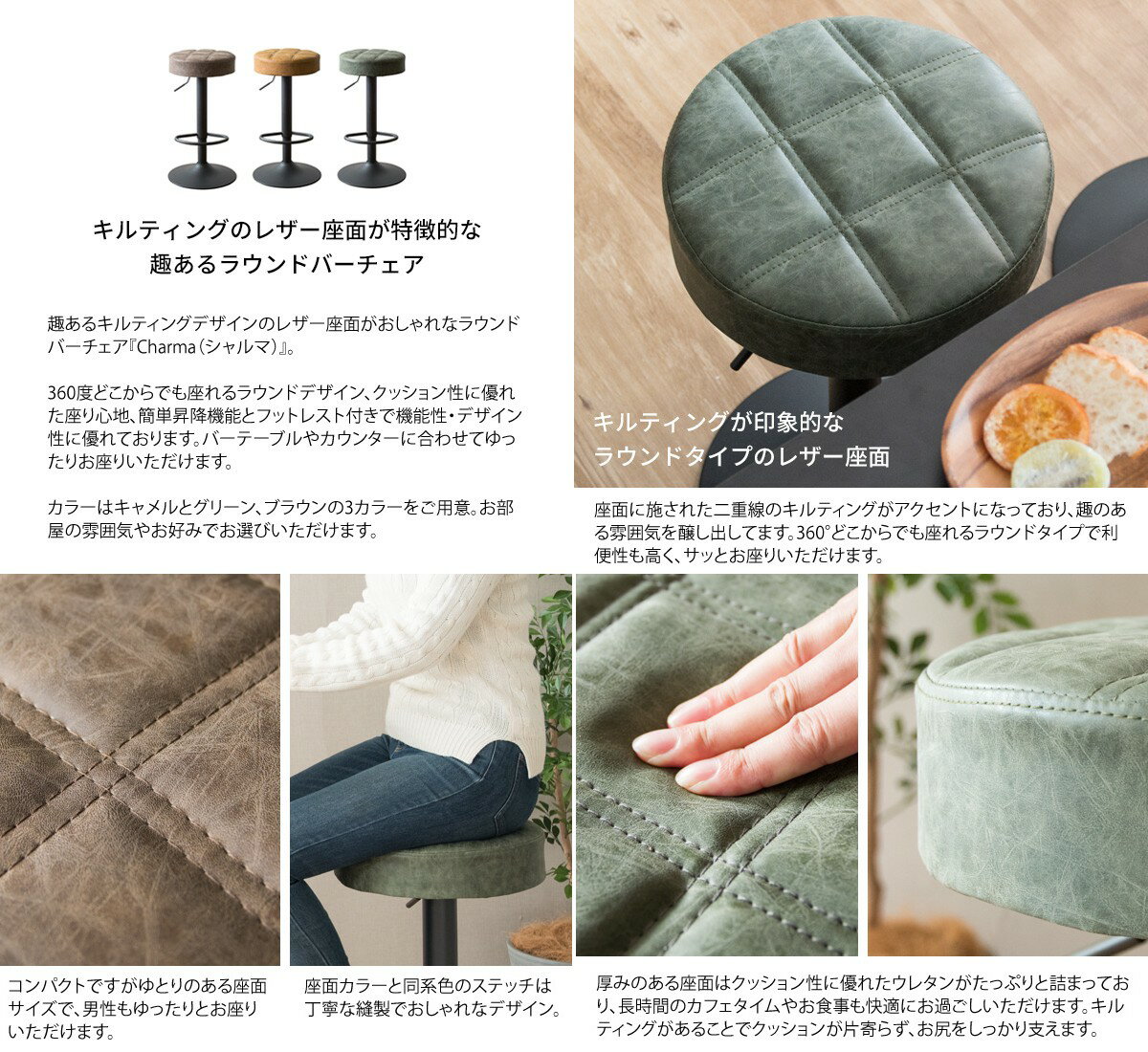 キルティングのレザー座面が特徴的な
趣あるラウンドバーチェア

趣あるキルティングデザインのレザー座面がおしゃれなラウンドバーチェア『Charma（シャルマ）』。

360度どこからでも座れるラウンドデザイン、クッション性に優れた座り心地、簡単昇降機能とフットレスト付きで機能性・デザイン性に優れております。バーテーブルやカウンターに合わせてゆったりお座りいただけます。

カラーはキャメルとグリーン、ブラウンの3カラーをご用意。お部屋の雰囲気やお好みでお選びいただけます。

キルティングが印象的な
ラウンドタイプのレザー座面

座面に施された二重線のキルティングがアクセントになっており、趣のある雰囲気を醸し出してます。360°どこからでも座れるラウンドタイプで利便性も高く、サッとお座りいただけます。

コンパクトですがゆとりのある座面サイズで、男性もゆったりとお座りいただけます。

座面カラーと同系色のステッチは丁寧な縫製でおしゃれなデザイン。

厚みのある座面はクッション性に優れたウレタンがたっぷりと詰まっており、長時間のカフェタイムやお食事も快適にお過ごしいただけます。キルティングがあることでクッションが片寄らず、お尻をしっかり支えます。