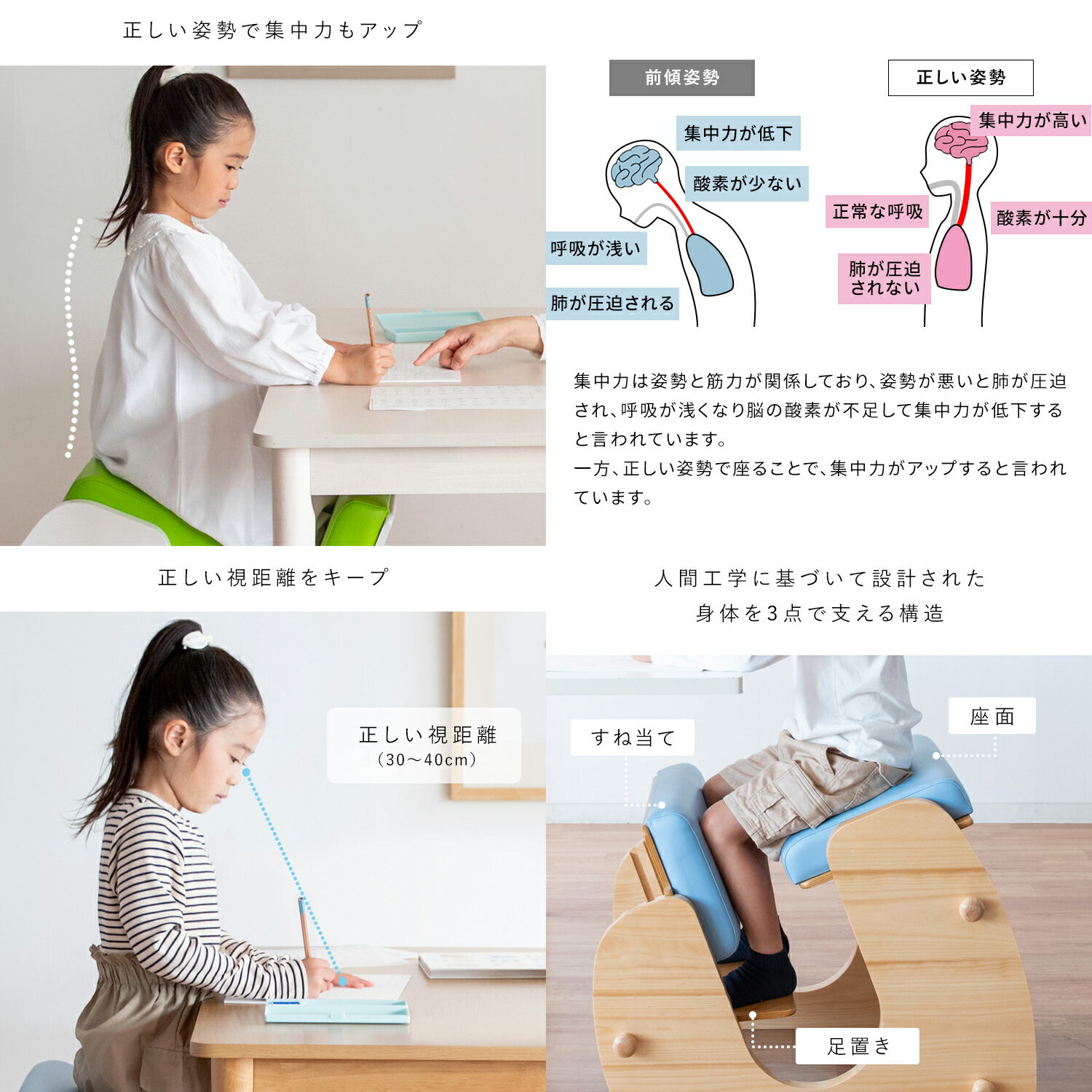 正しい姿勢で集中力もアップ

前傾姿勢

集中力が低下

酸素が少ない

呼吸が浅い

肺が圧迫される

正しい姿勢

集中力が高い

正常な呼吸

酸素が十分

肺が圧迫されない

集中力は姿勢と筋力が関係しており、姿勢が悪いと肺が圧迫され、呼吸が浅くなり脳の酸素が不足して集中力が低下すると言われています。
一方、正しい姿勢で座ることで、集中力がアップすると言われています。

正しい視距離をキープ

正しい視距離
（30〜40cm）

人間工学に基づいて設計された
身体を3点で支える構造

すね当て

座面

足置き