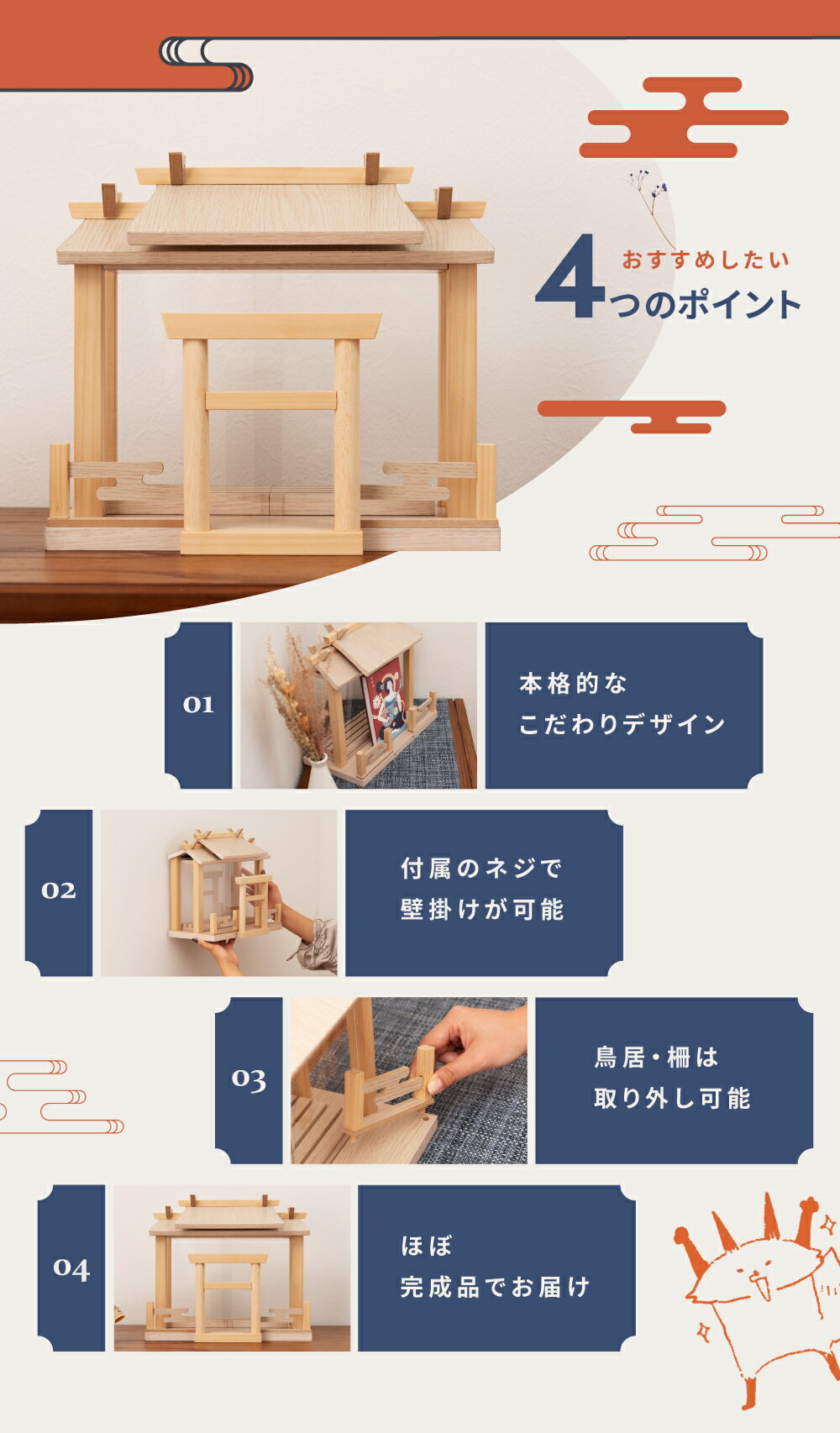 おすすめしたい
4つのポイント

01
本格的な
こだわりデザイン

02
付属のネジで
壁掛けが可能

03
鳥居・柵は
取り外し可能

04
ほぼ
完成品でお届け