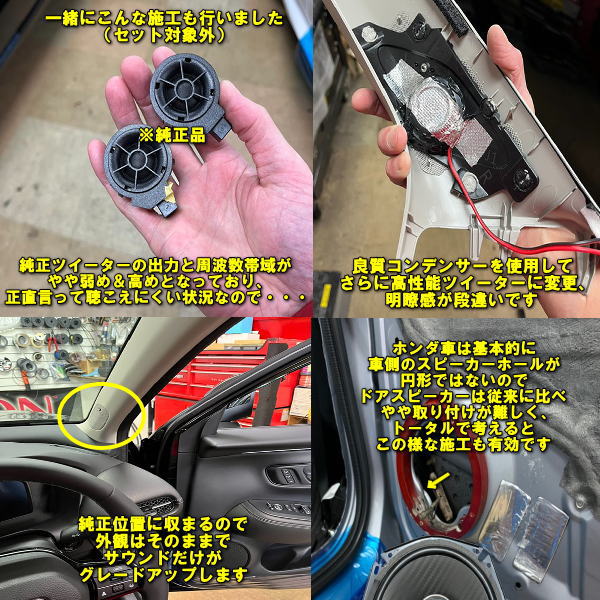 一緒にこんな施工も行いました
（セット対象外）

※純正品

純正ツイーターの出力と周波数帯域が
やや弱め＆高めとなっており、
正直言って聴こえにくい状況なので・・・

良質コンデンサーを使用して
さらに高性能ツイーターに変更、
明瞭感が段違いです

純正位置に収まるので
外観はそのままで
サウンドだけが
グレードアップします

ホンダ車は基本的に
車側のスピーカーホールが
円形ではないので
ドアスピーカーは従来に比べ
やや取り付けが難しく、
トータルで考えると
この様な施工も有効です