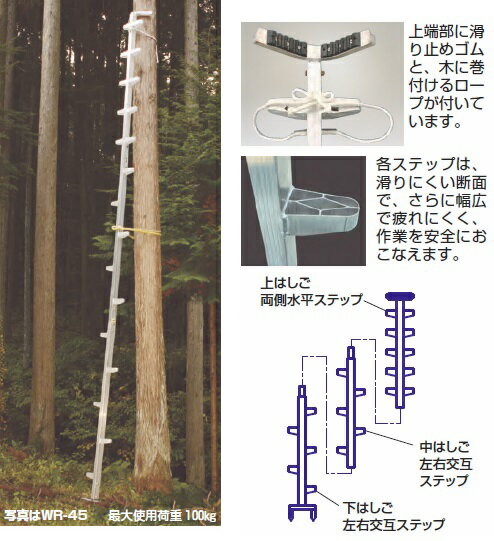 写真はWR-45　最大使用荷重 100kg

上端部に滑り止めゴムと、木に巻付けるロープが付いています。

各ステップは、滑りにくい断面で、さらに幅広で疲れにくく、作業を安全におこなえます。

上はしご
両側水平ステップ

中はしご
左右交互
ステップ

下はしご
左右交互ステップ