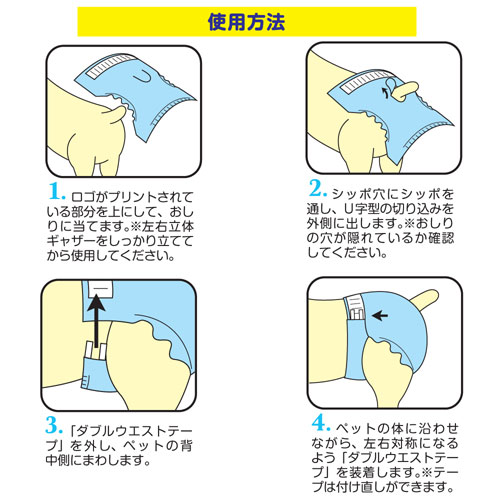 使用方法

1. ロゴがプリントされている部分を上にして、おしりに当てます。※左右立体ギャザーをしっかり立ててから使用してください。

2. シッポ穴にシッポを通し、U字型の切り込みを外側に出します。※おしりの穴が隠れているか確認してください。

3. 「ダブルウエストテープ」を外し、ペットの背中側にまわします。

4. ペットの体に沿わせながら、左右対称になるよう「ダブルウエストテープ」を装着します。※テープは付け直しができます。