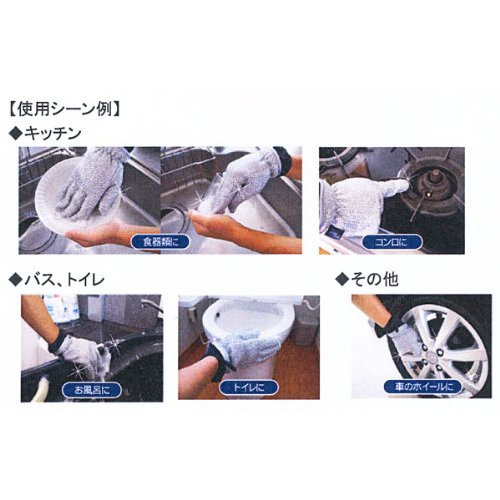 【使用シーン例】

◆キッチン

食器類に

コンロに

◆バス、トイレ

お風呂に

トイレに

◆その他

車のホイールに